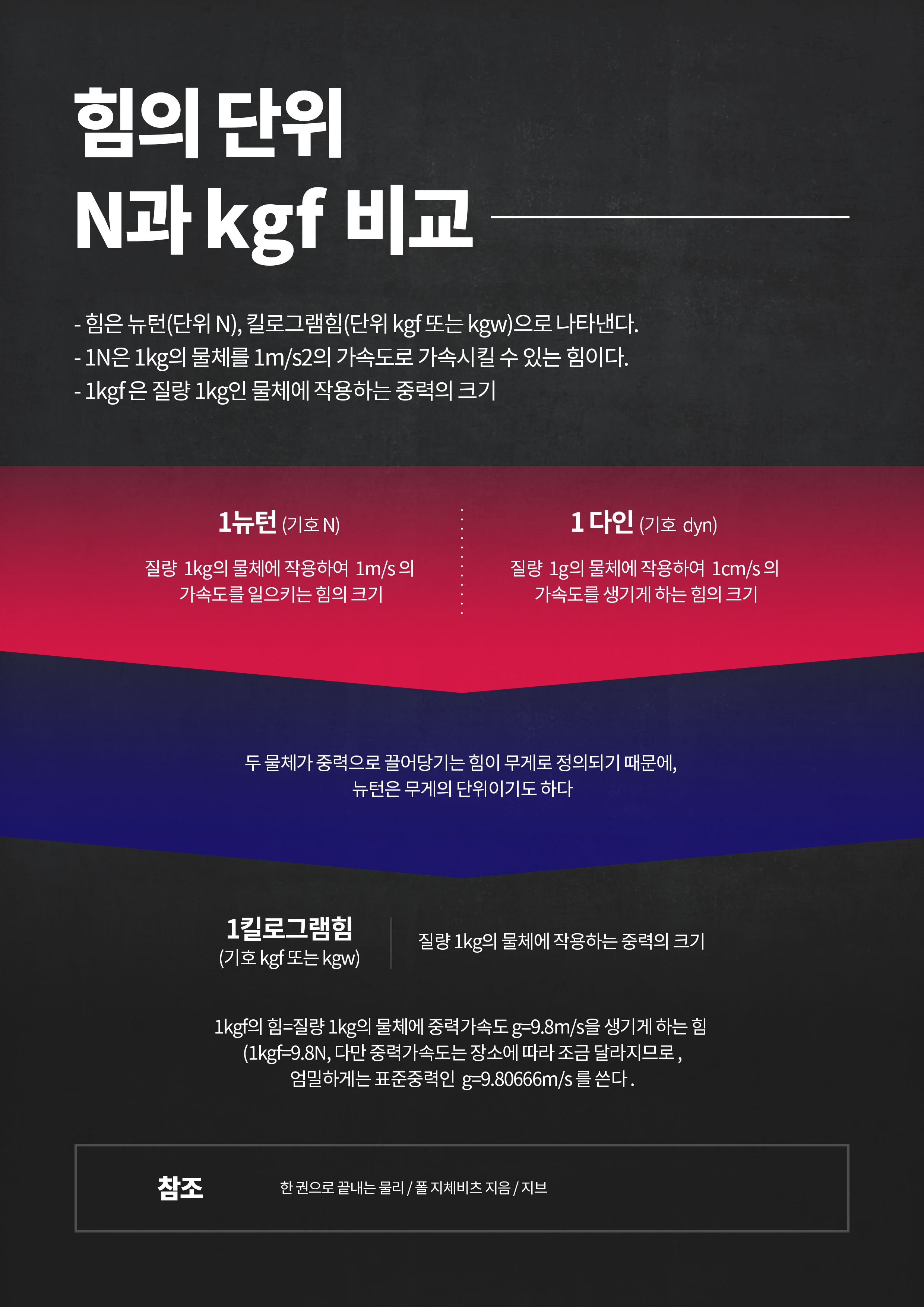 힘의 단위
N과 kgf 비교

- 힘은 뉴턴(단위 N), 킬로그램힘(단위 kgf 또는 kgw)으로 나타낸다.
- 1N은 1kg의 물체를 1m/s2의 가속도로 가속시킬 수 있는 힘이다.
- 1kgf 은 질량 1kg인 물체에 작용하는 중력의 크기

1뉴턴 (기호 N)

질량 1kg의 물체에 작용하여 1m/s 의 가속도를 일으키는 힘의 크기

1 다인 (기호 dyn)

질량 1g의 물체에 작용하여 1cm/s 의 가속도를 생기게 하는 힘의 크기

두 물체가 중력으로 끌어당기는 힘이 무게로 정의되기 때문에, 뉴턴은 무게의 단위이기도 하다

1킬로그램힘
(기호 kgf 또는 kgw)

질량 1kg의 물체에 작용하는 중력의 크기

1kgf의 힘=질량 1kg의 물체에 중력가속도 g=9.8m/s을 생기게 하는 힘
(1kgf=9.8N, 다만 중력가속도는 장소에 따라 조금 달라지므로 , 엄밀하게는 표준중력인 g=9.80666m/s 를 쓴다 .

참조

한 권으로 끝내는 물리 / 폴 지체비츠 지음 / 지브