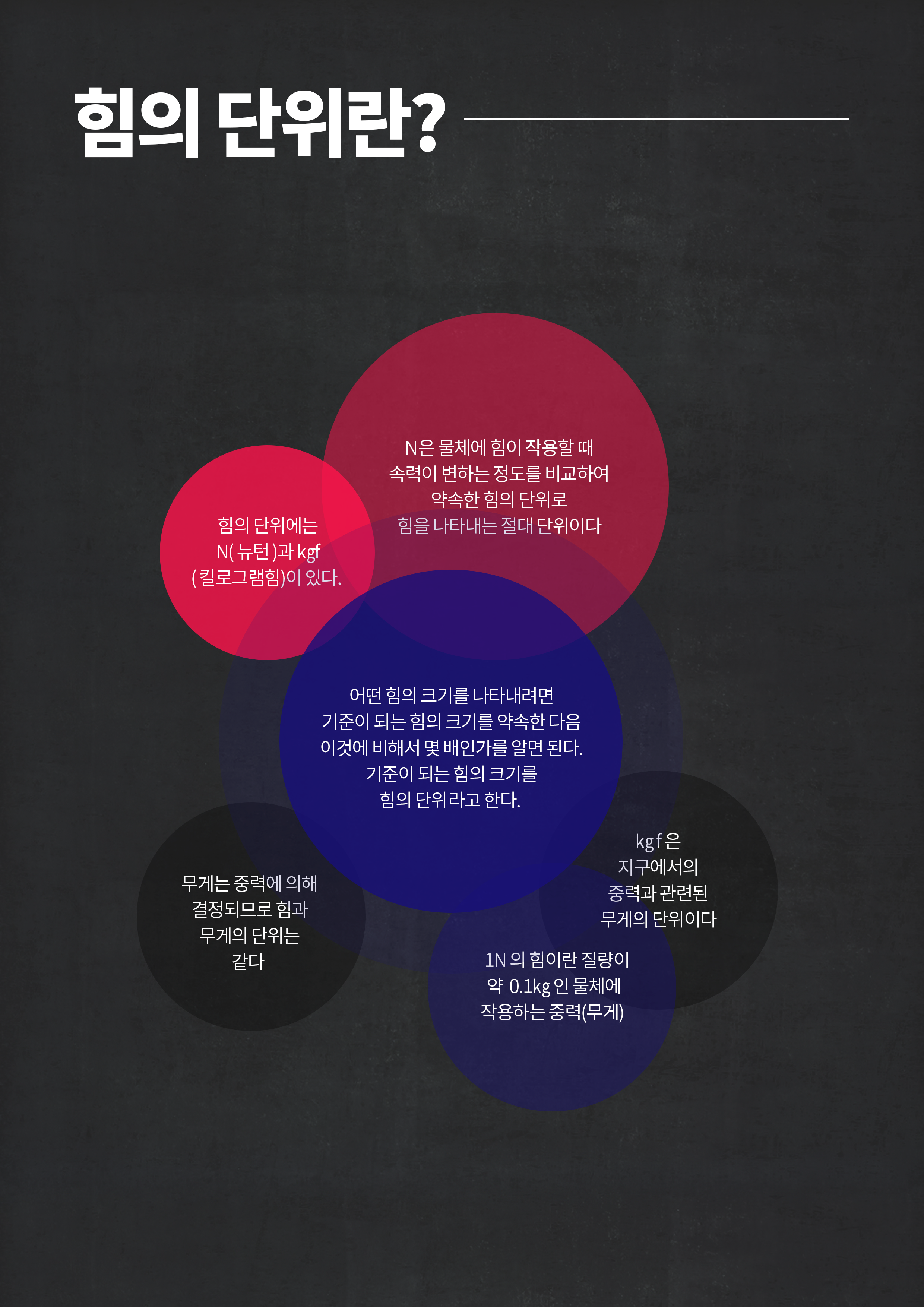 힘의 단위란?

힘의 단위에는 N( 뉴턴 )과 kgf ( 킬로그램힘)이 있다.

N은 물체에 힘이 작용할 때 속력이 변하는 정도를 비교하여 약속한 힘의 단위로 힘을 나타내는 절대 단위이다

어떤 힘의 크기를 나타내려면 기준이 되는 힘의 크기를 약속한 다음 이것에 비해서 몇 배인가를 알면 된다. 기준이 되는 힘의 크기를 힘의 단위라고 한다.

무게는 중력에 의해 결정되므로 힘과 무게의 단위는 같다

kgf 은 지구에서의 중력과 관련된 무게의 단위이다

1N 의 힘이란 질량이 약 0.1kg 인 물체에 작용하는 중력(무게)