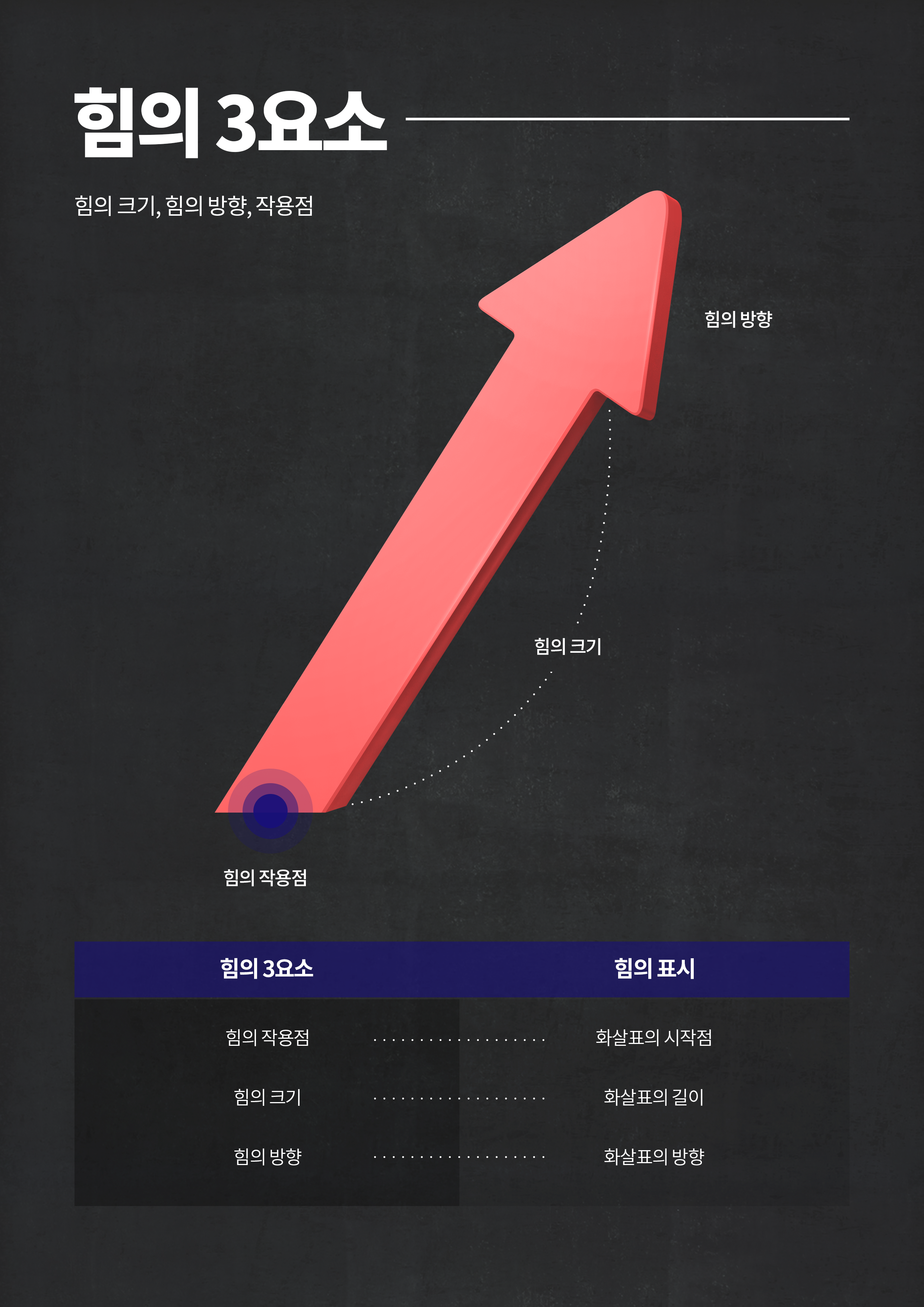 힘의 3요소

힘의 크기, 힘의 방향, 작용점

힘의 방향

힘의 크기

힘의 작용점

| 힘의 3요소 | 힘의 표시 |
|---|---|
| 힘의 작용점 | 화살표의 시작점 |
| 힘의 크기 | 화살표의 길이 |
| 힘의 방향 | 화살표의 방향 |